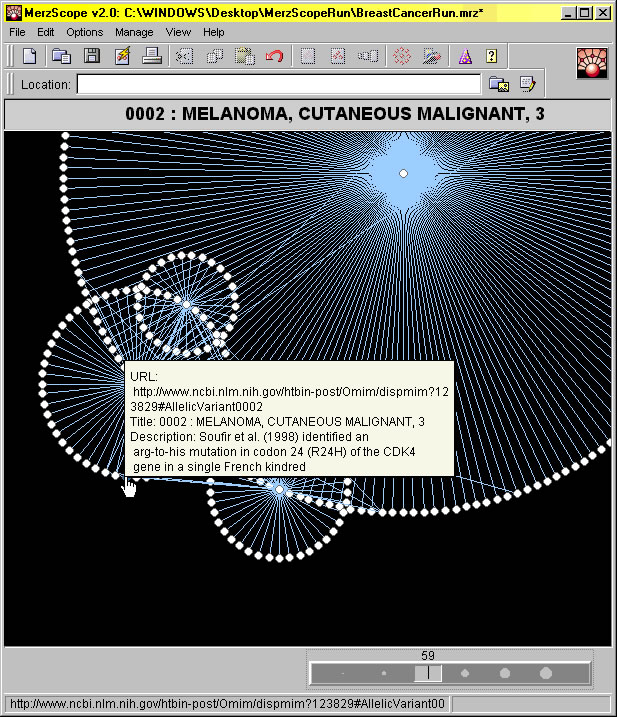 MerzScope v2.0: C:\WINDOWS\Desktop\MerzScopeRun\BreastCancerRun.mrz*

File Edit Options Manage View Help

Location:

0002 : MELANOMA, CUTANEOUS MALIGNANT, 3

URL:
http://www.ncbi.nlm.nih.gov/htbin-post/Omim/dispmim?123829#AllelicVariant0002
Title: 0002 : MELANOMA, CUTANEOUS MALIGNANT, 3
Description: Soufir et al. (1998) identified an arg-to-his mutation in codon 24 (R24H) of the CDK4 gene in a single French kindred

59

http://www.ncbi.nlm.nih.gov/htbin-post/Omim/dispmim?123829#AllelicVariant00